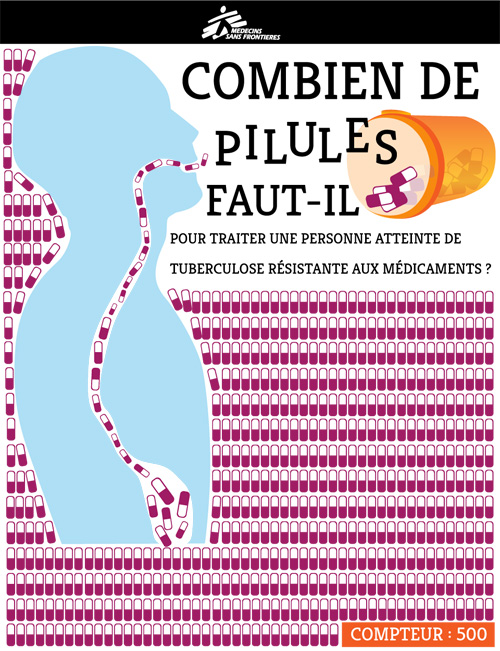 MEDECINS SANS FRONTIERES

COMBIEN DE PILULES FAUT-IL

POUR TRAITER UNE PERSONNE ATTEINTE DE TUBERCULOSE RÉSISTANTE AUX MÉDICAMENTS ?

COMPTEUR : 500